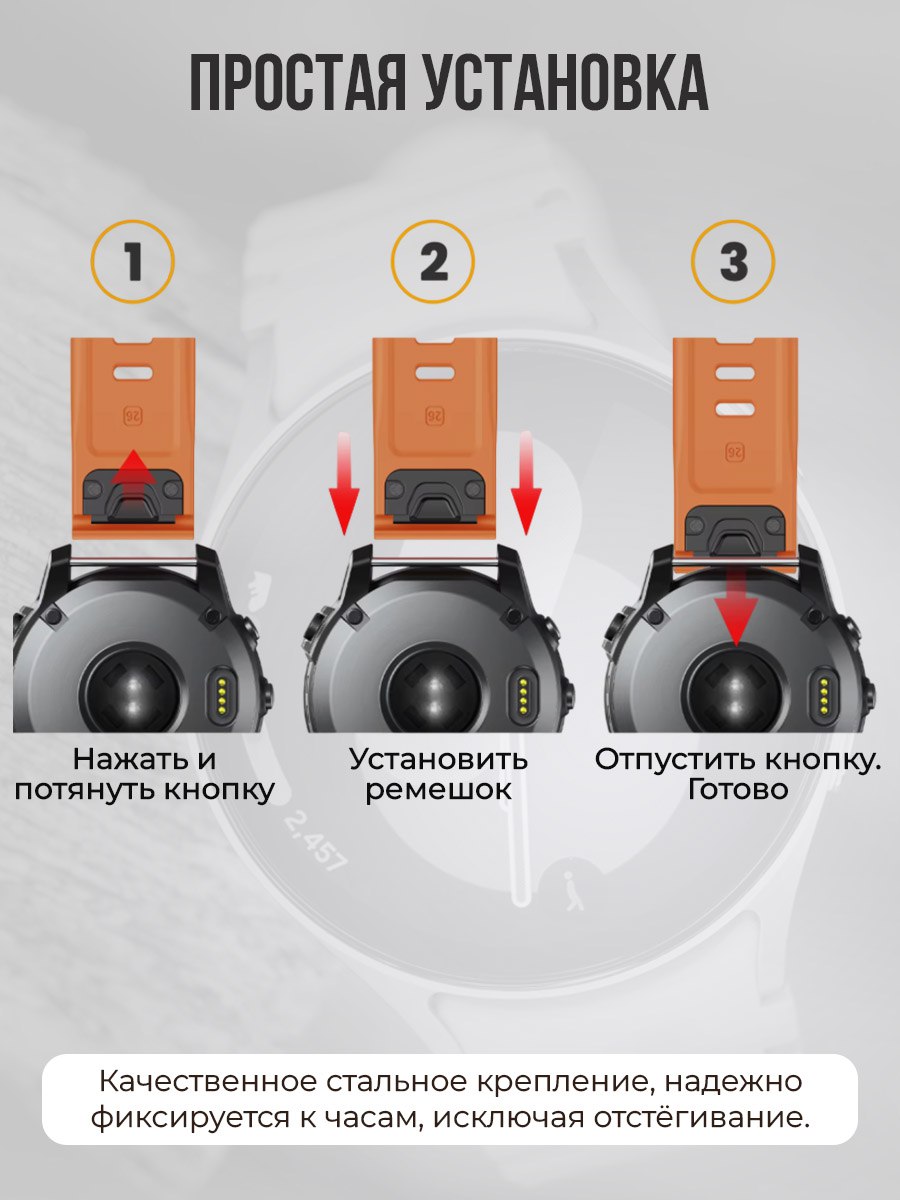 ПРОСТАЯ УСТАНОВКА

1

26

Нажать и потянуть кнопку

2

26

Установить ремешок

3

26

Отпустить кнопку. Готово

2,457

Качественное стальное крепление, надежно фиксируется к часам, исключая отстёгивание.