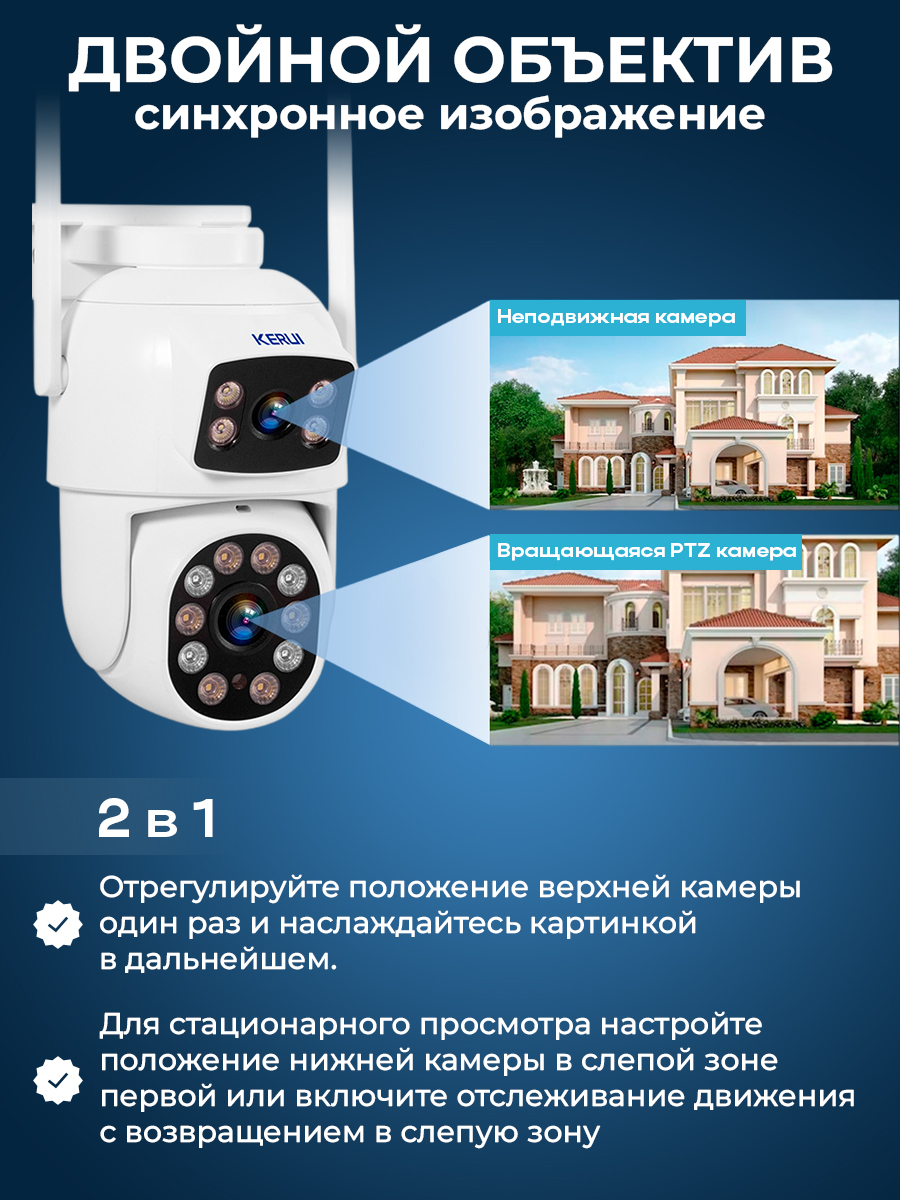 ДВОЙНОЙ ОБЪЕКТИВ
синхронное изображение

KERUI

Неподвижная камера

Вращающаяся PTZ камера

2 в 1

Отрегулируйте положение верхней камеры один раз и наслаждайтесь картинкой в дальнейшем.

Для стационарного просмотра настройте положение нижней камеры в слепой зоне первой или включите отслеживание движения с возвращением в слепую зону